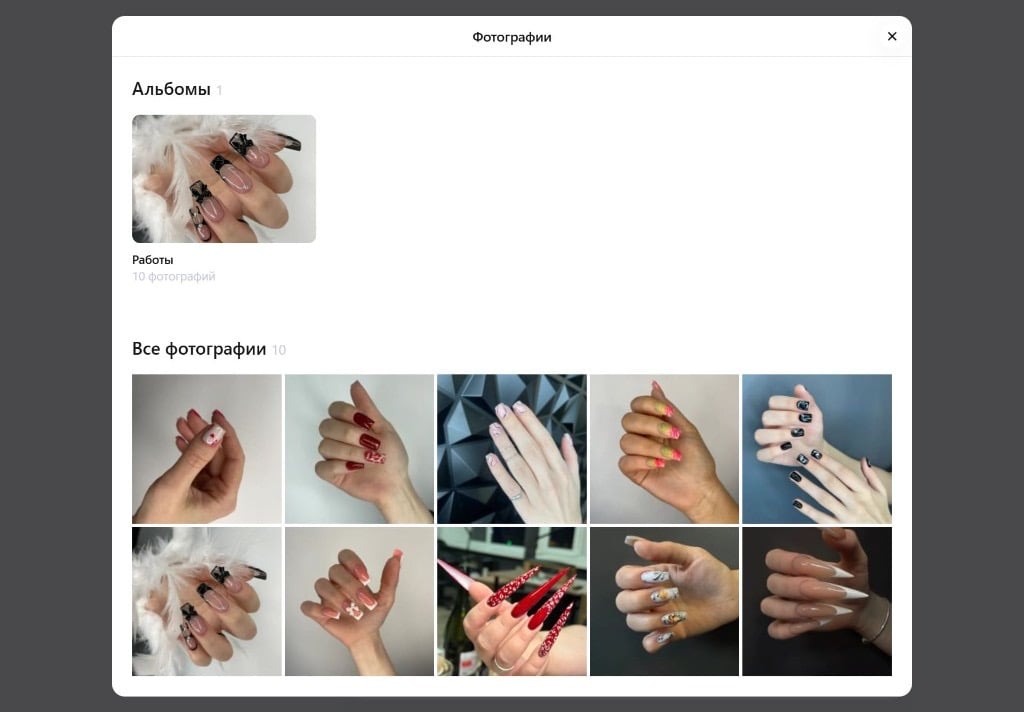 Фотографии

×

Альбомы 1

Работы
10 фотографий

Все фотографии 10